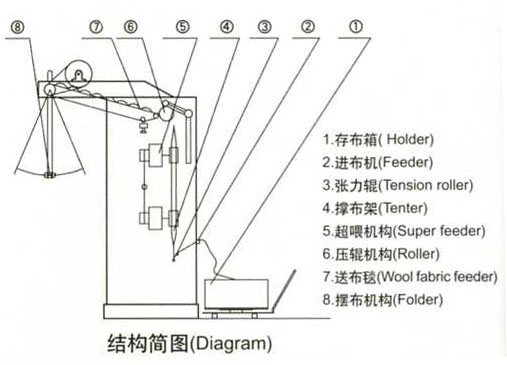 ⑧ ⑦ ⑥ ⑤ ④ ③ ② ①

1.存布箱( Holder)
2.进布机(Feeder)
3.张力辊(Tension roller)
4.撑布架(Tenter)
5.超喂机构(Super feeder)
6.压辊机构(Roller)
7.送布毯(Wool fabric feeder)
8.摆布机构(Folder)

结构简图(Diagram)